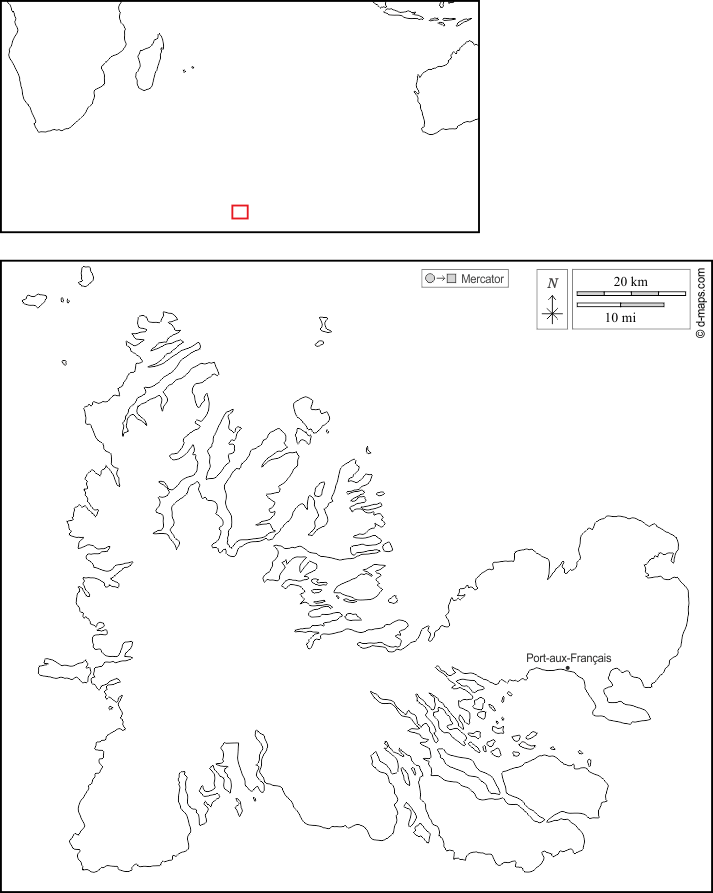 Mercator

N

20 km

10 mi

© d-maps.com

Port-aux-Français